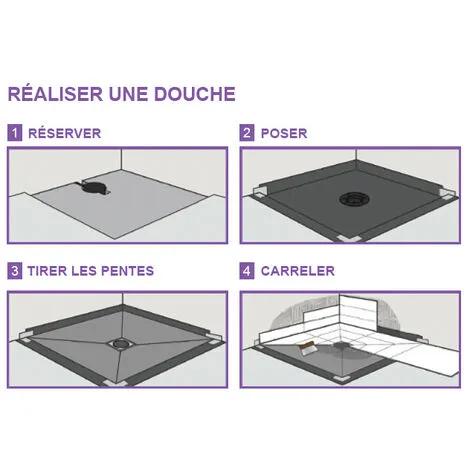 RÉALISER UNE DOUCHE

1 RÉSERVER

2 POSER

3 TIRER LES PENTES

4 CARRELER